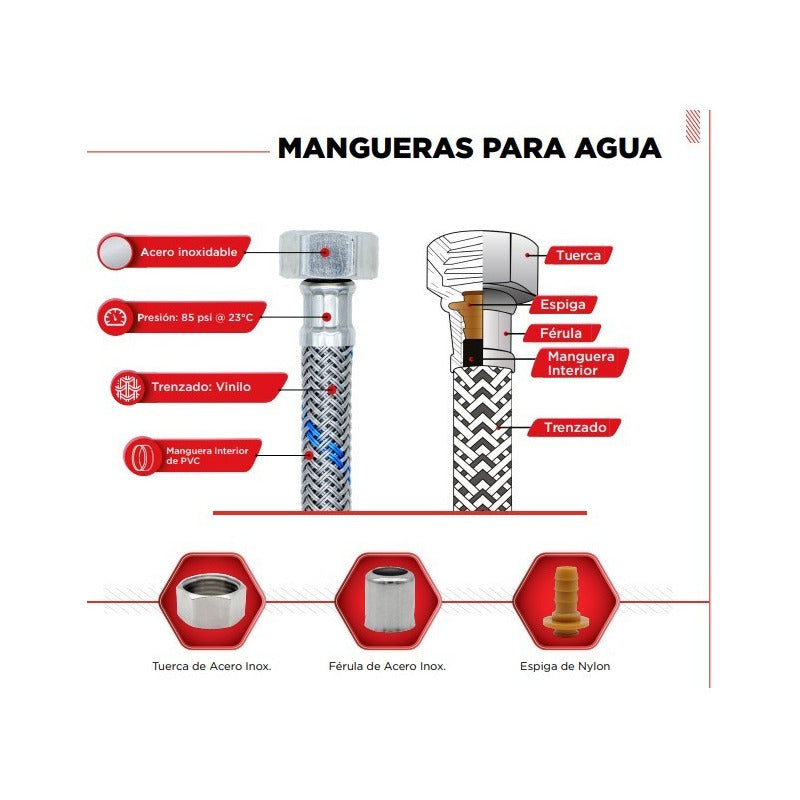 MANGUERAS PARA AGUA

Acero inoxidable

Presión: 85 psi @ 23°C

Trenzado: Vinilo

Manguera Interior de PVC

Tuerca

Espiga

Férula

Manguera Interior

Trenzado

Tuerca de Acero Inox.

Férula de Acero Inox.

Espiga de Nylon