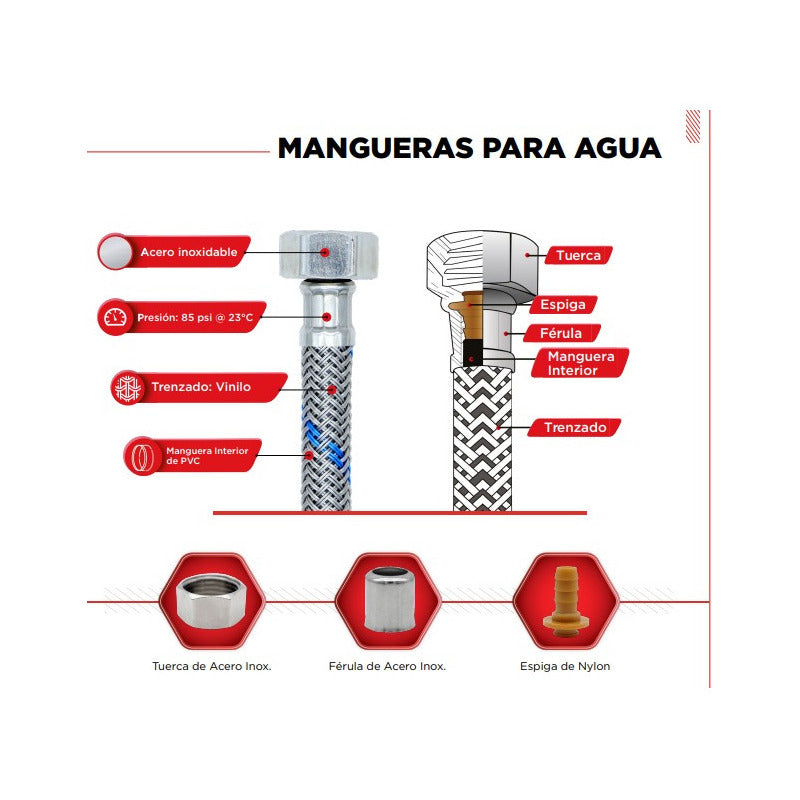 MANGUERAS PARA AGUA

Acero inoxidable

Presión: 85 psi @ 23°C

Trenzado: Vinilo

Manguera Interior de PVC

Tuerca

Espiga

Férula

Manguera Interior

Trenzado

Tuerca de Acero Inox.

Férula de Acero Inox.

Espiga de Nylon